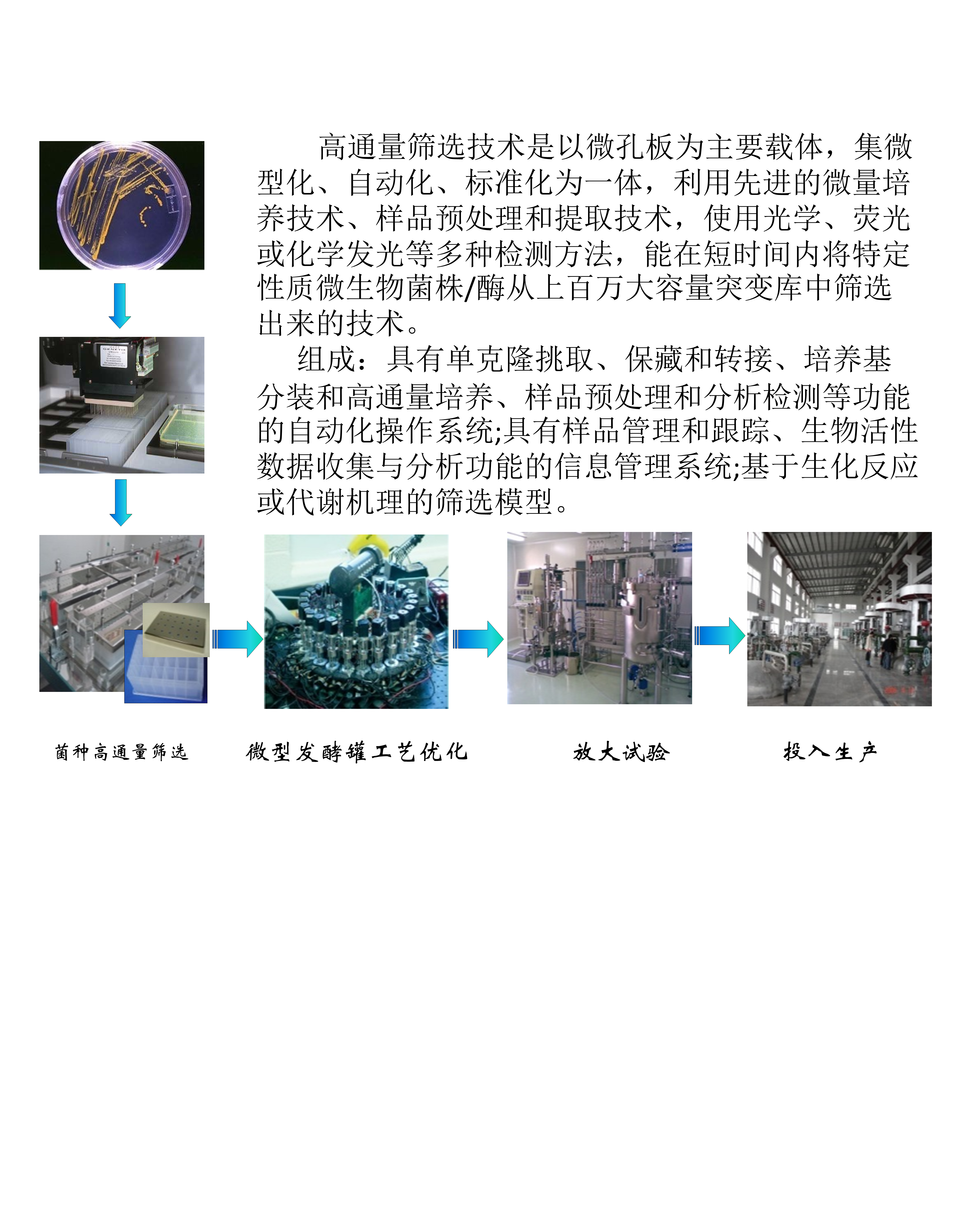 高通量筛选技术是以微孔板为主要载体，集微型化、自动化、标准化为一体，利用先进的微量培养技术、样品预处理和提取技术，使用光学、荧光或化学发光等多种检测方法，能在短时间内将特定性质微生物菌株/酶从上百万大容量突变库中筛选出来的技术。

组成：具有单克隆挑取、保藏和转接、培养基分装和高通量培养、样品预处理和分析检测等功能的自动化操作系统;具有样品管理和跟踪、生物活性数据收集与分析功能的信息管理系统;基于生化反应或代谢机理的筛选模型。

菌种高通量筛选

微型发酵罐工艺优化

放大试验

投入生产