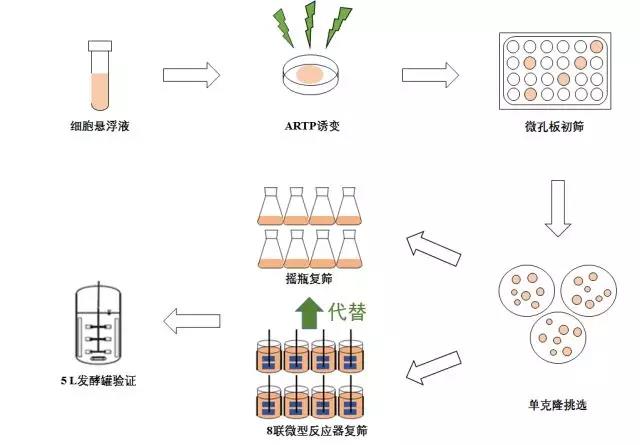 细胞悬浮液

ARTP诱变

微孔板初筛

摇瓶复筛

代替

5 L发酵罐验证

8联微型反应器复筛

单克隆挑选